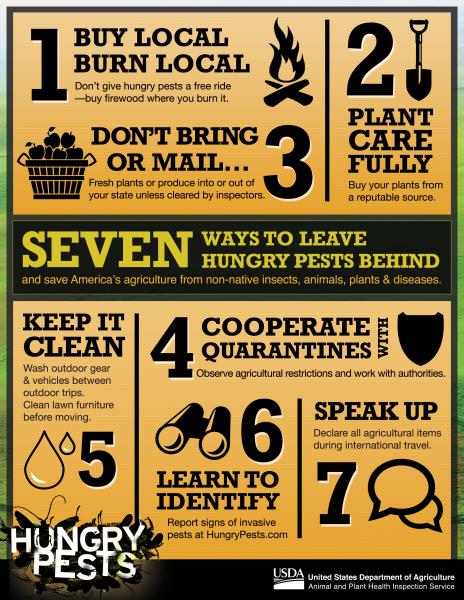 1 BUY LOCAL BURN LOCAL

Don't give hungry pests a free ride —buy firewood where you burn it.

2 PLANT CARE FULLY

Buy your plants from a reputable source.

DON'T BRING OR MAIL...

3

Fresh plants or produce into or out of your state unless cleared by inspectors.

SEVEN WAYS TO LEAVE HUNGRY PESTS BEHIND

and save America's agriculture from non-native insects, animals, plants & diseases.

KEEP IT CLEAN

Wash outdoor gear & vehicles between outdoor trips. Clean lawn furniture before moving.

5

4 COOPERATE WITH QUARANTINES

Observe agricultural restrictions and work with authorities.

6

LEARN TO IDENTIFY

Report signs of invasive pests at HungryPests.com

SPEAK UP

Declare all agricultural items during international travel.

7

HUNGRY PESTS

USDA United States Department of Agriculture
Animal and Plant Health Inspection Service